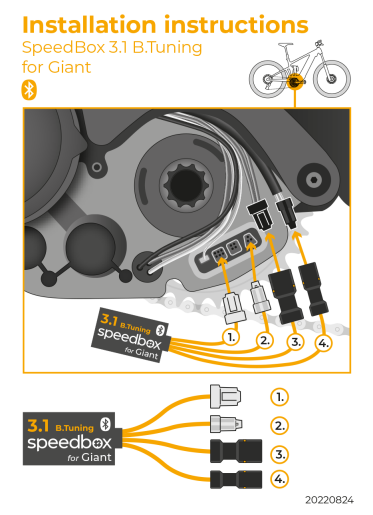 Installation instructions
SpeedBox 3.1 B.Tuning for Giant

3.1 B.Tuning
speedbox
for Giant

1.
2.
3.
4.

3.1 B.Tuning
speedbox
for Giant

1.
2.
3.
4.

20220824